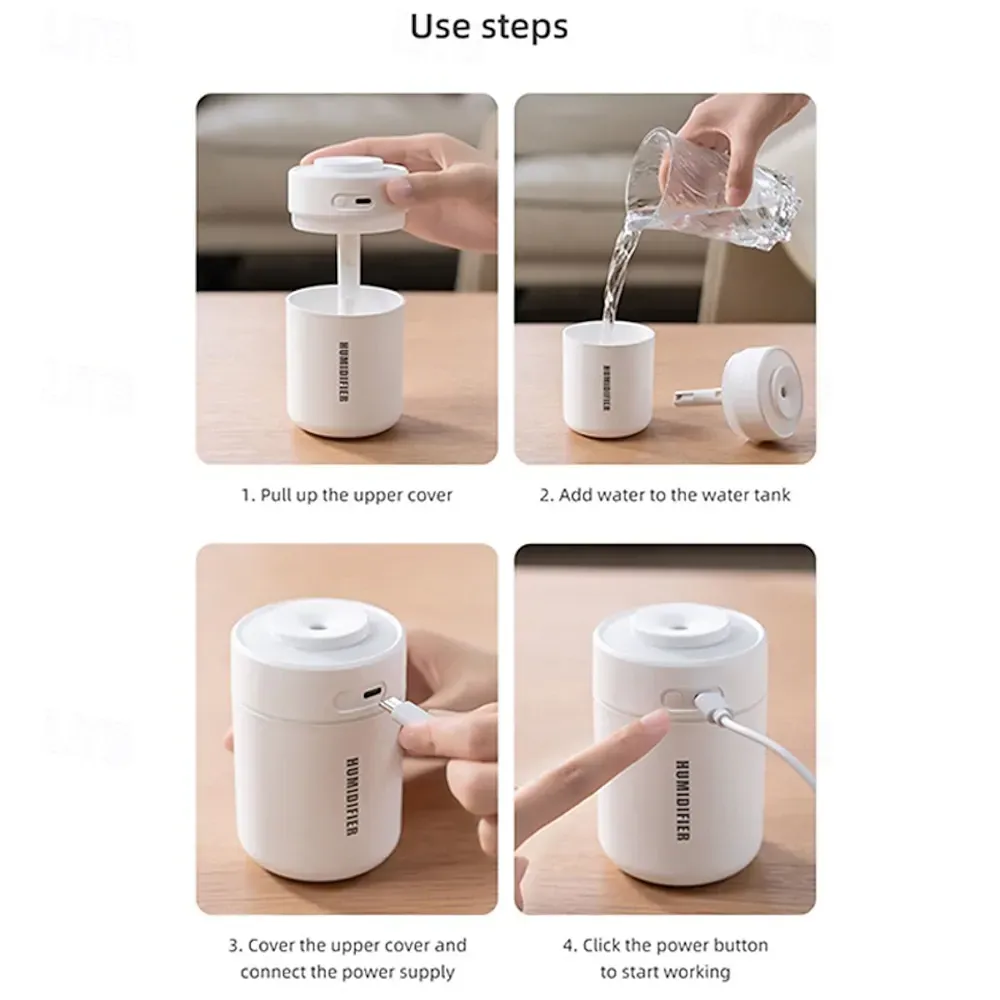 Use steps

HUMIDIFIER

HUMIDIFIER

1. Pull up the upper cover

2. Add water to the water tank

HUMIDIFIER

HUMIDIFIER

3. Cover the upper cover and connect the power supply

4. Click the power button to start working